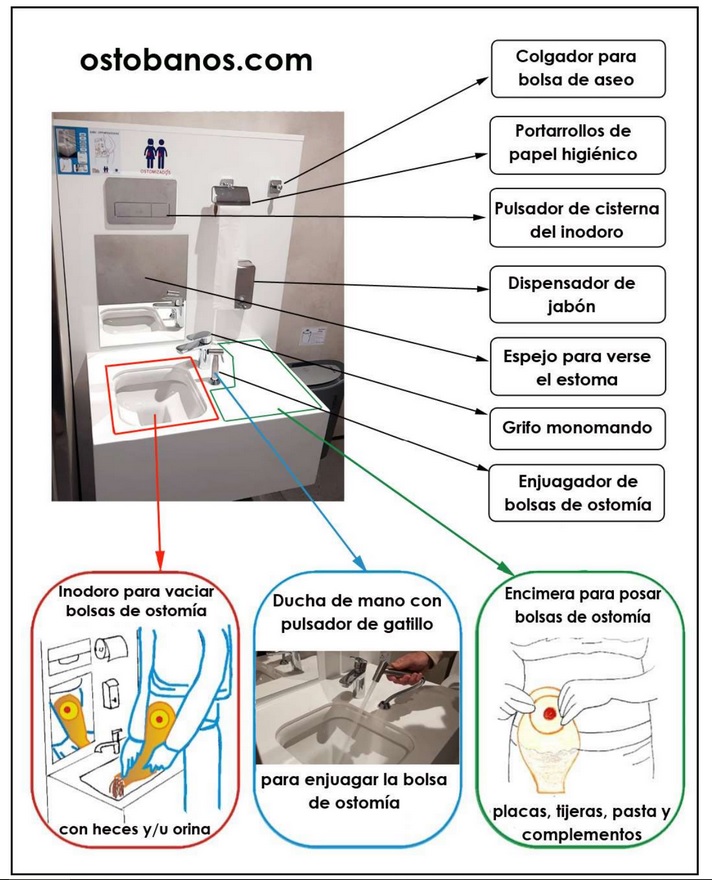 ostobanos.com

OSTOMIZADOS

Colgador para bolsa de aseo

Portarrollos de papel higiénico

Pulsador de cisterna del inodoro

Dispensador de jabón

Espejo para verse el estoma

Grifo monomando

Enjuagador de bolsas de ostomía

Inodoro para vaciar bolsas de ostomía

con heces y/u orina

Ducha de mano con pulsador de gatillo

para enjuagar la bolsa de ostomía

Encimera para posar bolsas de ostomía

placas, tijeras, pasta y complementos